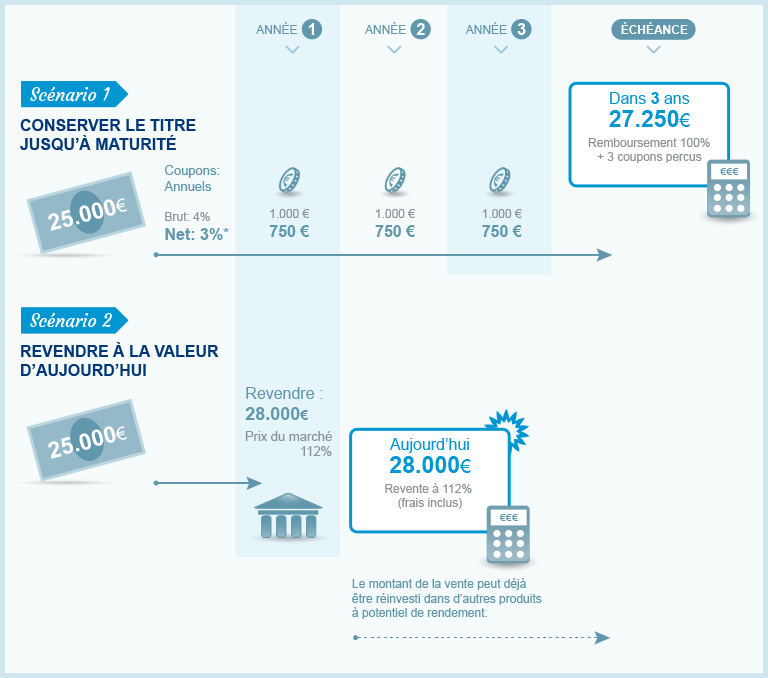 ANNÉE 1

ANNÉE 2

ANNÉE 3

ÉCHÉANCE

Scénario 1

CONSERVER LE TITRE JUSQU'À MATURITÉ

25.000€

Coupons: Annuels

Brut: 4%
Net: 3%*

1.000 €
750 €

1.000 €
750 €

1.000 €
750 €

Dans 3 ans
27.250€
Remboursement 100%
+ 3 coupons percus

€€€

Scénario 2

REVENDRE À LA VALEUR D'AUJOURD'HUI

25.000€

Revendre :
28.000€
Prix du marché
112%

Aujourd'hui
28.000€
Revente à 112%
(frais inclus)

€€€

Le montant de la vente peut déjà être réinvesti dans d'autres produits à potentiel de rendement.